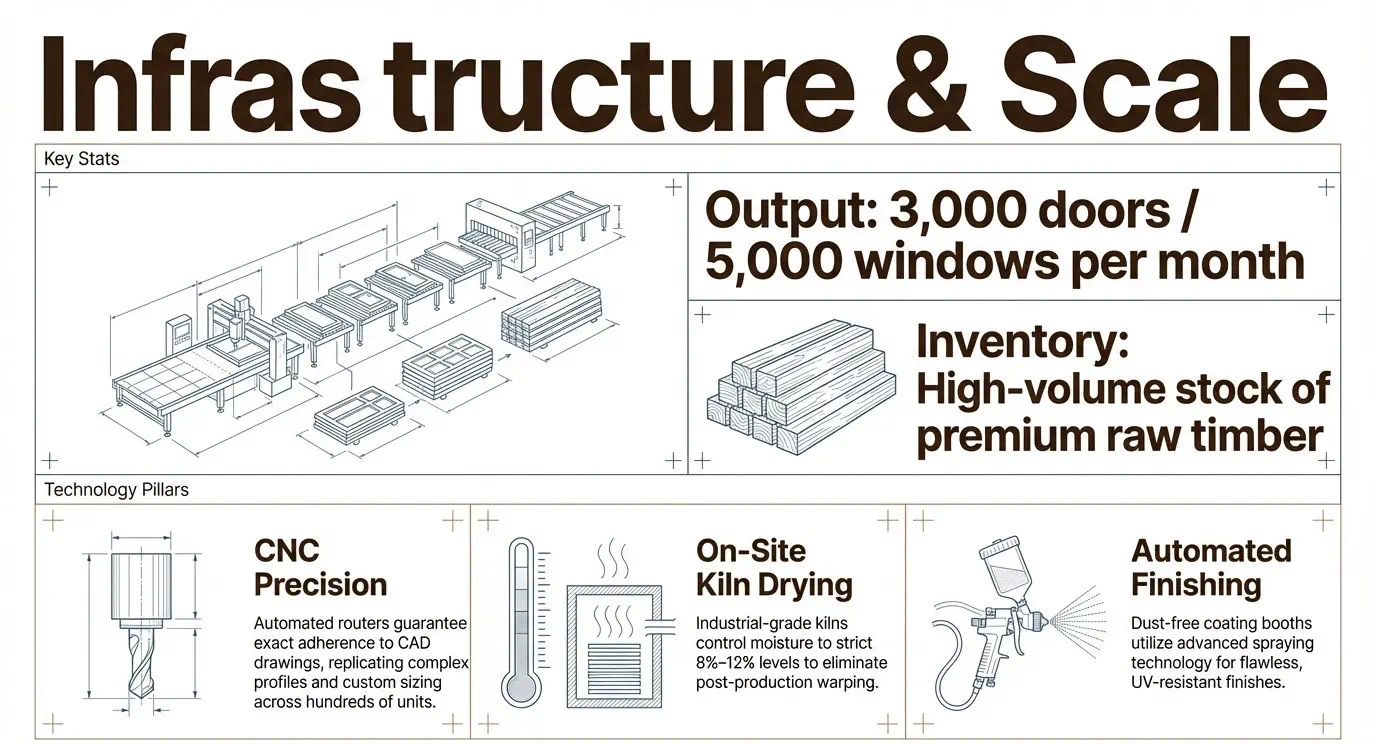 Infras tructure & Scale

Key Stats

Output: 3,000 doors / 5,000 windows per month

Inventory: High-volume stock of premium raw timber

Technology Pillars

CNC Precision

Automated routers guarantee exact adherence to CAD drawings, replicating complex profiles and custom sizing across hundreds of units.

On-Site Kiln Drying

Industrial-grade kilns control moisture to strict 8%–12% levels to eliminate post-production warping.

Automated Finishing

Dust-free coating booths utilize advanced spraying technology for flawless, UV-resistant finishes.