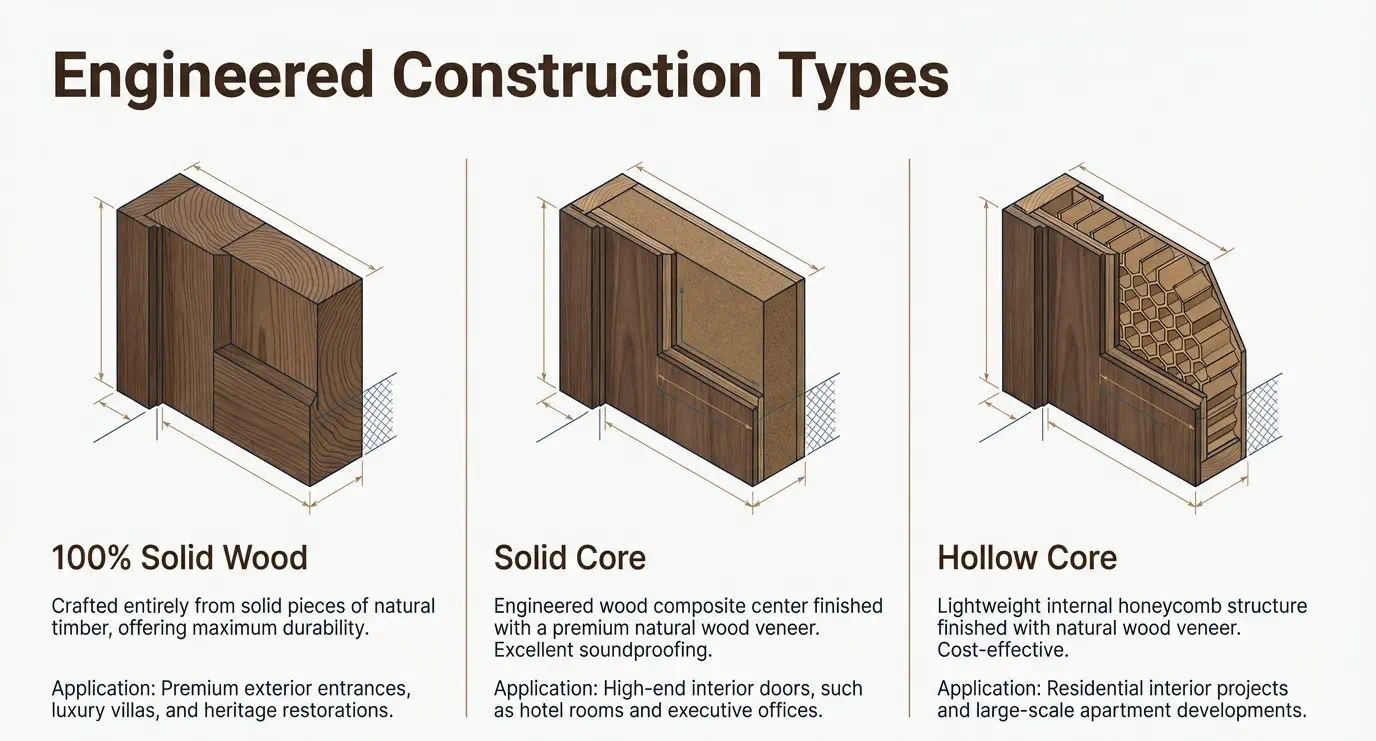 Engineered Construction Types

100% Solid Wood

Crafted entirely from solid pieces of natural timber, offering maximum durability.

Application: Premium exterior entrances, luxury villas, and heritage restorations.

Solid Core

Engineered wood composite center finished with a premium natural wood veneer. Excellent soundproofing.

Application: High-end interior doors, such as hotel rooms and executive offices.

Hollow Core

Lightweight internal honeycomb structure finished with natural wood veneer. Cost-effective.

Application: Residential interior projects and large-scale apartment developments.