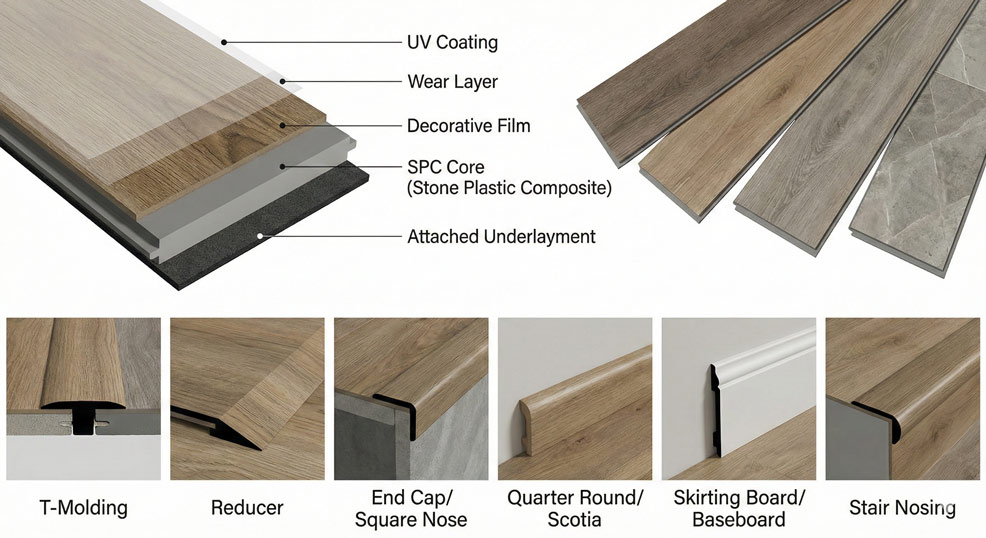 UV Coating
Wear Layer
Decorative Film
SPC Core
(Stone Plastic Composite)
Attached Underlayment

T-Molding
Reducer
End Cap/
Square Nose
Quarter Round/
Scotia
Skirting Board/
Baseboard
Stair Nosing